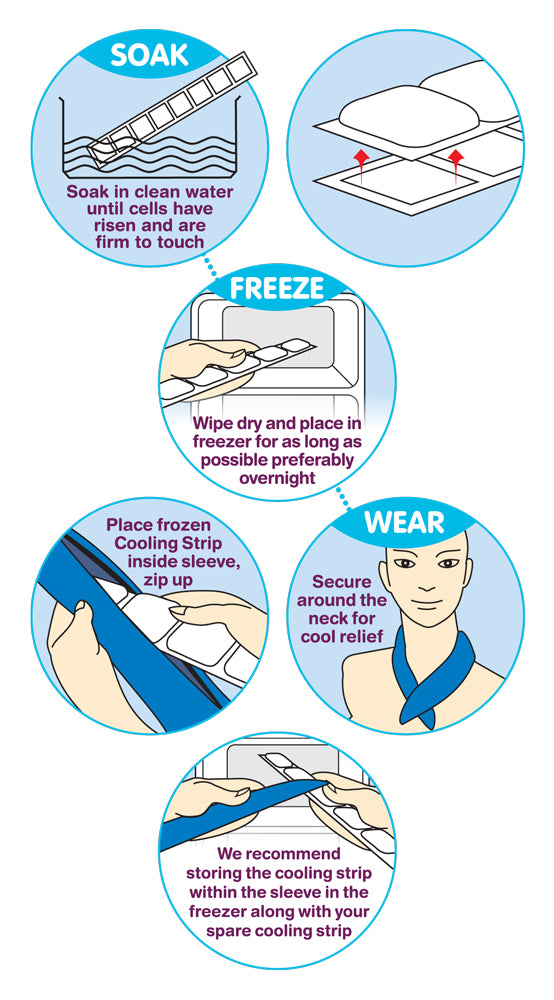 SOAK

Soak in clean water until cells have risen and are firm to touch

FREEZE

Wipe dry and place in freezer for as long as possible preferably overnight

Place frozen Cooling Strip inside sleeve, zip up

WEAR

Secure around the neck for cool relief

We recommend storing the cooling strip within the sleeve in the freezer along with your spare cooling strip